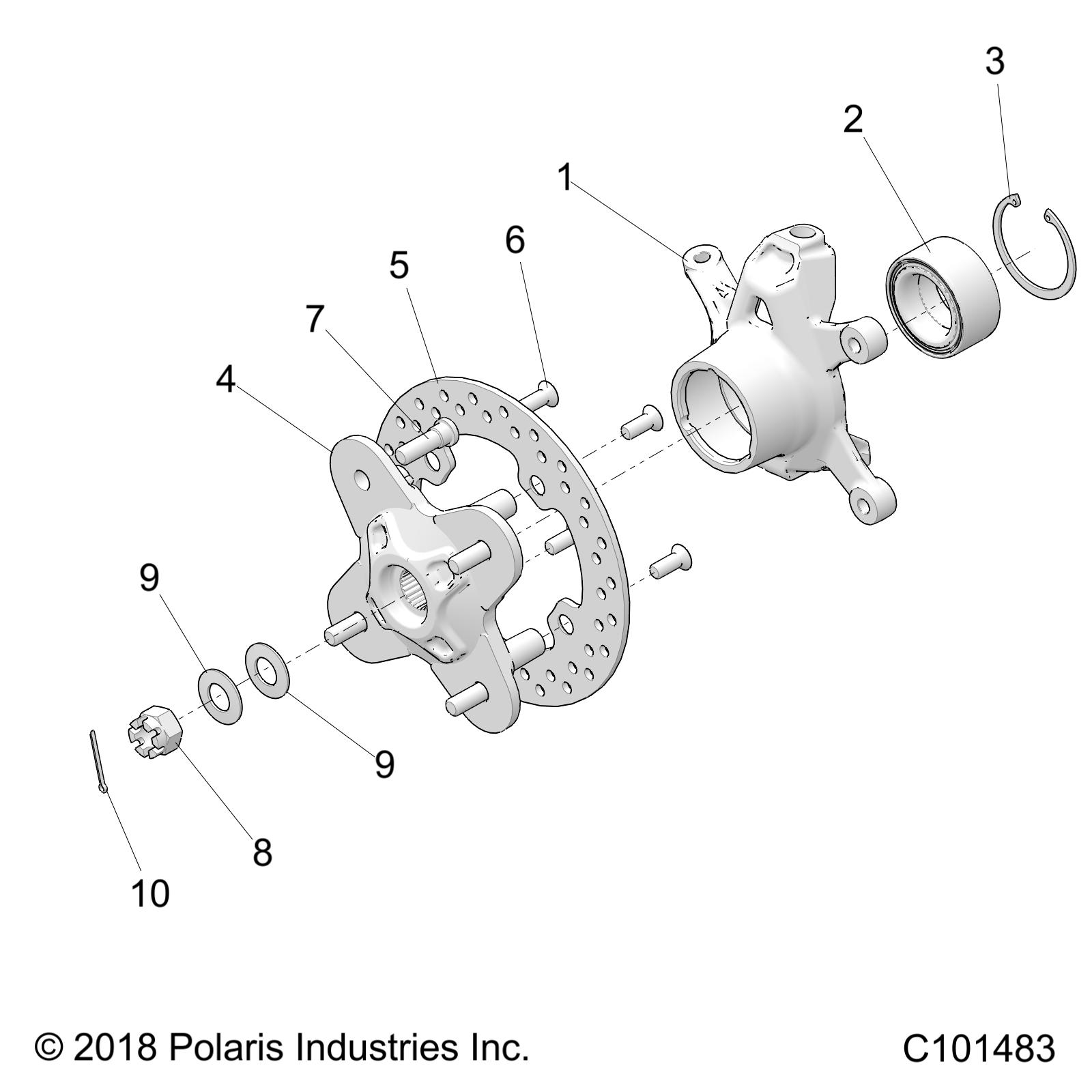 3
2
1
6
5
7
4
9
9
8
10

© 2018 Polaris Industries Inc.

C101483